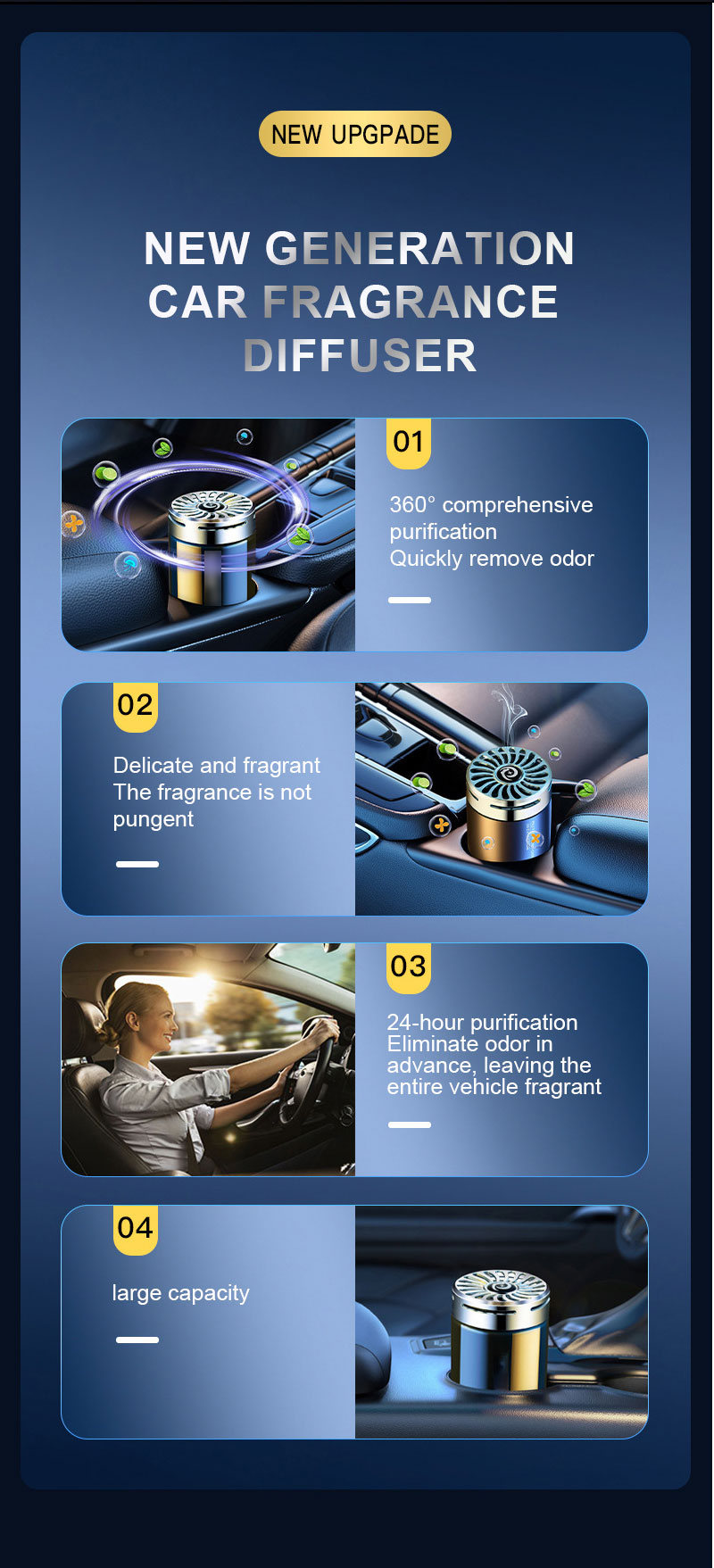 NEW UPGPADE

NEW GENERATION CAR FRAGRANCE DIFFUSER

01

360° comprehensive purification
Quickly remove odor

02

Delicate and fragrant
The fragrance is not pungent

03

24-hour purification
Eliminate odor in advance, leaving the entire vehicle fragrant

04

large capacity