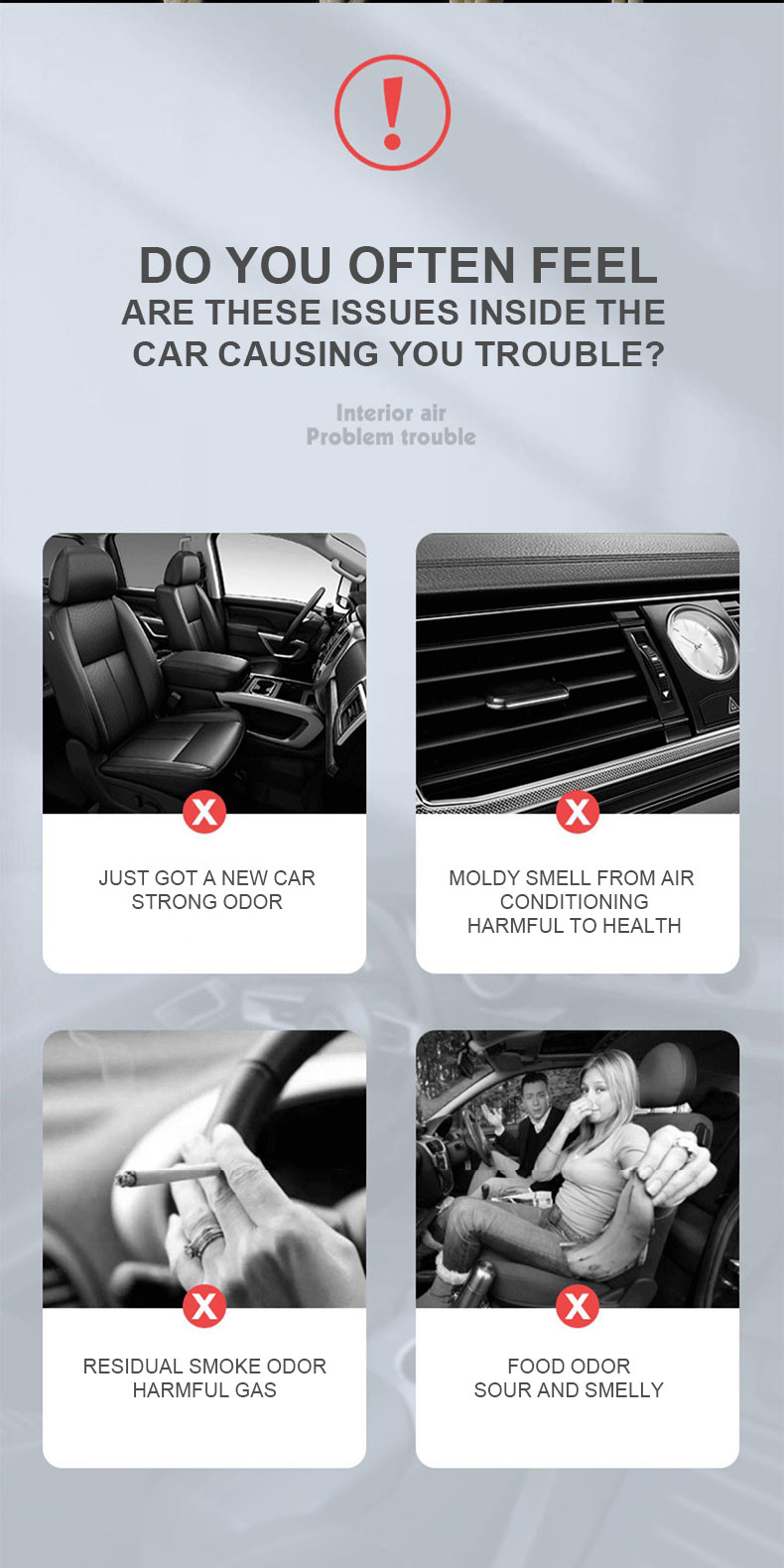 !

DO YOU OFTEN FEEL
ARE THESE ISSUES INSIDE THE CAR CAUSING YOU TROUBLE?

Interior air
Problem trouble

X

JUST GOT A NEW CAR
STRONG ODOR

X

MOLDY SMELL FROM AIR CONDITIONING
HARMFUL TO HEALTH

X

RESIDUAL SMOKE ODOR
HARMFUL GAS

X

FOOD ODOR
SOUR AND SMELLY